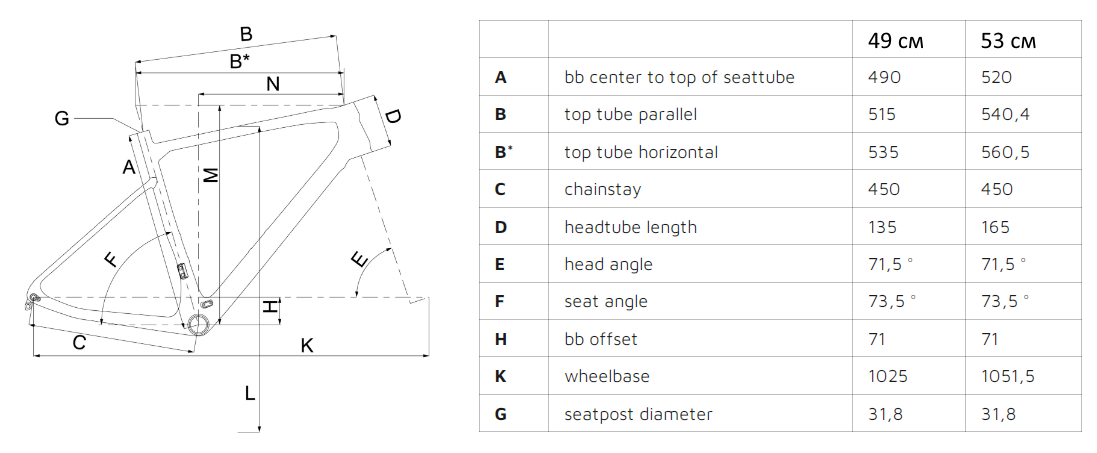 B
B*
N
G
D
A
M
F
E
H
C
K
L

|  |  | 49 см | 53 см |
|---|---|---|---|
| **A** | bb center to top of seattube | 490 | 520 |
| **B** | top tube parallel | 515 | 540,4 |
| **B*** | top tube horizontal | 535 | 560,5 |
| **C** | chainstay | 450 | 450 |
| **D** | headtube length | 135 | 165 |
| **E** | head angle | 71,5 ° | 71,5 ° |
| **F** | seat angle | 73,5 ° | 73,5 ° |
| **H** | bb offset | 71 | 71 |
| **K** | wheelbase | 1025 | 1051,5 |
| **G** | seatpost diameter | 31,8 | 31,8 |