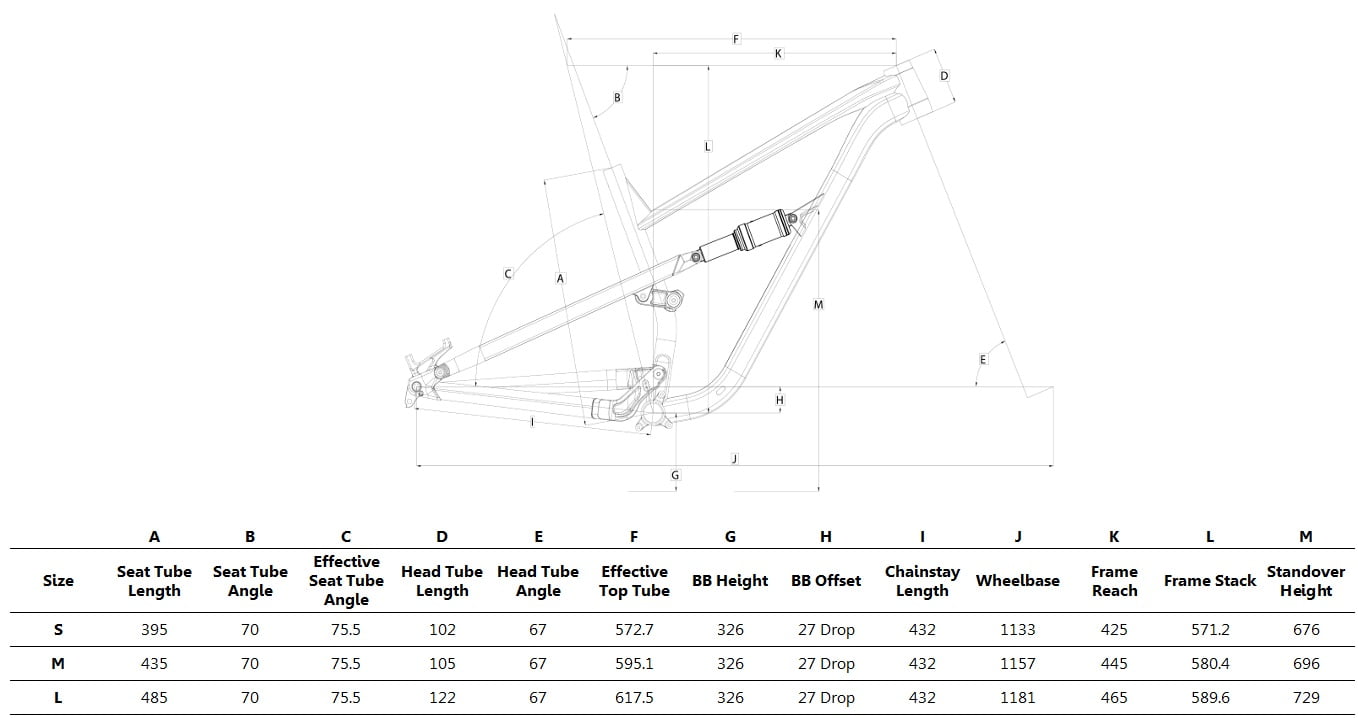 F
K
D
B
L
C
A
M
E
H
I
J
G

| | A | B | C | D | E | F | G | H | I | J | K | L | M |
|---|---|---|---|---|---|---|---|---|---|---|---|---|---|
| Size | Seat Tube Length | Seat Tube Angle | Effective Seat Tube Angle | Head Tube Length | Head Tube Angle | Effective Top Tube | BB Height | BB Offset | Chainstay Length | Wheelbase | Frame Reach | Frame Stack | Standover Height |
| S | 395 | 70 | 75.5 | 102 | 67 | 572.7 | 326 | 27 Drop | 432 | 1133 | 425 | 571.2 | 676 |
| M | 435 | 70 | 75.5 | 105 | 67 | 595.1 | 326 | 27 Drop | 432 | 1157 | 445 | 580.4 | 696 |
| L | 485 | 70 | 75.5 | 122 | 67 | 617.5 | 326 | 27 Drop | 432 | 1181 | 465 | 589.6 | 729 |