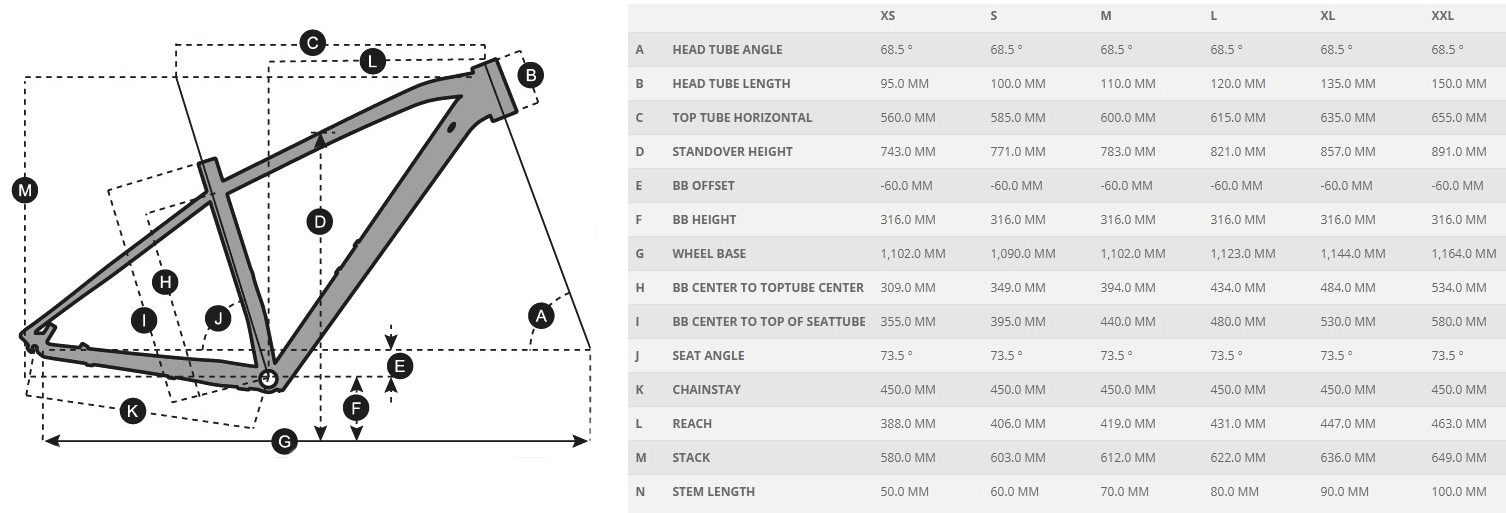 C
L
B
M
D
H
I
J
A
E
F
K
G

| | | XS | S | M | L | XL | XXL |
|---|---|---|---|---|---|---|---|
| A | HEAD TUBE ANGLE | 68.5 ° | 68.5 ° | 68.5 ° | 68.5 ° | 68.5 ° | 68.5 ° |
| B | HEAD TUBE LENGTH | 95.0 MM | 100.0 MM | 110.0 MM | 120.0 MM | 135.0 MM | 150.0 MM |
| C | TOP TUBE HORIZONTAL | 560.0 MM | 585.0 MM | 600.0 MM | 615.0 MM | 635.0 MM | 655.0 MM |
| D | STANDOVER HEIGHT | 743.0 MM | 771.0 MM | 783.0 MM | 821.0 MM | 857.0 MM | 891.0 MM |
| E | BB OFFSET | -60.0 MM | -60.0 MM | -60.0 MM | -60.0 MM | -60.0 MM | -60.0 MM |
| F | BB HEIGHT | 316.0 MM | 316.0 MM | 316.0 MM | 316.0 MM | 316.0 MM | 316.0 MM |
| G | WHEEL BASE | 1,102.0 MM | 1,090.0 MM | 1,102.0 MM | 1,123.0 MM | 1,144.0 MM | 1,164.0 MM |
| H | BB CENTER TO TOPTUBE CENTER | 309.0 MM | 349.0 MM | 394.0 MM | 434.0 MM | 484.0 MM | 534.0 MM |
| I | BB CENTER TO TOP OF SEATTUBE | 355.0 MM | 395.0 MM | 440.0 MM | 480.0 MM | 530.0 MM | 580.0 MM |
| J | SEAT ANGLE | 73.5 ° | 73.5 ° | 73.5 ° | 73.5 ° | 73.5 ° | 73.5 ° |
| K | CHAINSTAY | 450.0 MM | 450.0 MM | 450.0 MM | 450.0 MM | 450.0 MM | 450.0 MM |
| L | REACH | 388.0 MM | 406.0 MM | 419.0 MM | 431.0 MM | 447.0 MM | 463.0 MM |
| M | STACK | 580.0 MM | 603.0 MM | 612.0 MM | 622.0 MM | 636.0 MM | 649.0 MM |
| N | STEM LENGTH | 50.0 MM | 60.0 MM | 70.0 MM | 80.0 MM | 90.0 MM | 100.0 MM |