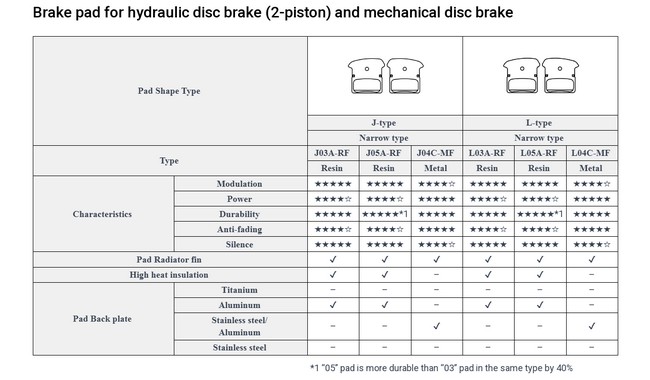 Brake pad for hydraulic disc brake (2-piston) and mechanical disc brake

| Pad Shape Type | | J-type | | | L-type | | |
|---|---|---|---|---|---|---|---|
| | | Narrow type | | | Narrow type | | |
| Type | | J03A-RF | J05A-RF | J04C-MF | L03A-RF | L05A-RF | L04C-MF |
| | | Resin | Resin | Metal | Resin | Resin | Metal |
| Characteristics | Modulation | ★★★★★ | ★★★★★ | ★★★★☆ | ★★★★★ | ★★★★★ | ★★★★☆ |
| | Power | ★★★★☆ | ★★★★☆ | ★★★★★ | ★★★★☆ | ★★★★☆ | ★★★★★ |
| | Durability | ★★★★★ | ★★★★★*1 | ★★★★★ | ★★★★★ | ★★★★★*1 | ★★★★★ |
| | Anti-fading | ★★★★☆ | ★★★★☆ | ★★★★★ | ★★★★☆ | ★★★★☆ | ★★★★★ |
| | Silence | ★★★★★ | ★★★★★ | ★★★★☆ | ★★★★★ | ★★★★★ | ★★★★☆ |
| Pad Radiator fin | | ✓ | ✓ | ✓ | ✓ | ✓ | ✓ |
| High heat insulation | | ✓ | ✓ | – | ✓ | ✓ | – |
| Pad Back plate | Titanium | – | – | – | – | – | – |
| | Aluminum | ✓ | ✓ | – | ✓ | ✓ | – |
| | Stainless steel/ Aluminum | – | – | ✓ | – | – | ✓ |
| | Stainless steel | – | – | – | – | – | – |

*1 "05" pad is more durable than "03" pad in the same type by 40%