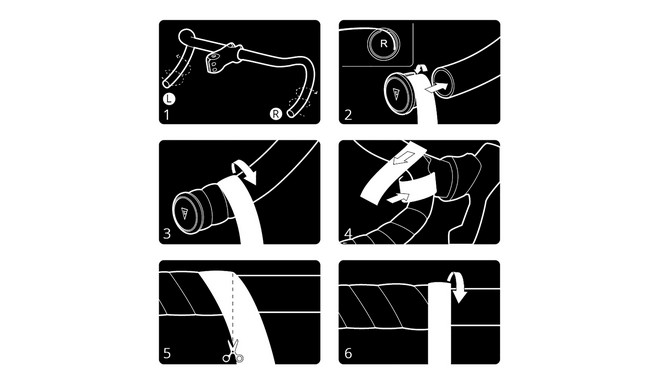 L
1
R

R
2

3

4

5

6