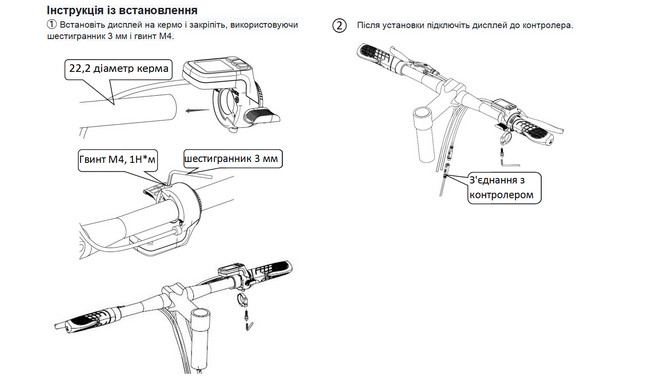 Інструкція із встановлення

① Встановіть дисплей на кермо і закріпіть, використовуючи шестигранник 3 мм і гвинт М4.

22,2 діаметр керма

Гвинт М4, 1Н*м

шестигранник 3 мм

② Після установки підключіть дисплей до контролера.

З'єднання з контролером