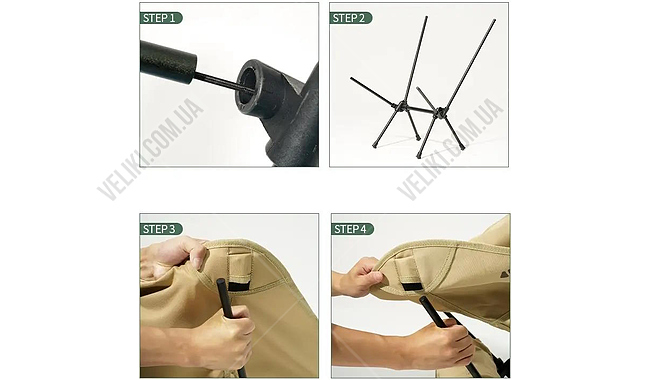 STEP 1

STEP 2

VELIKI.COM.UA

VELIKI.COM.UA

STEP 3

STEP 4