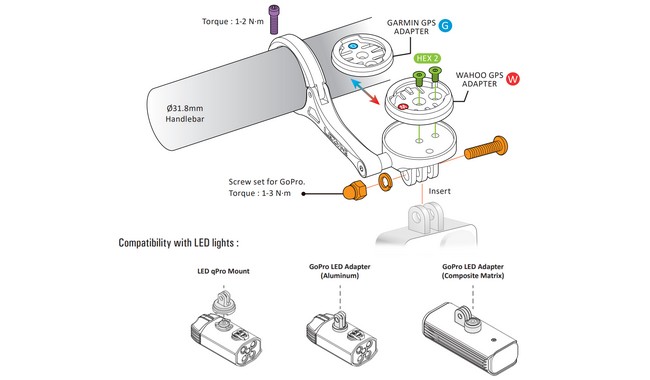 Torque : 1-2 N·m

GARMIN GPS ADAPTER G

HEX 2

WAHOO GPS ADAPTER W

Ø31.8mm Handlebar

Screw set for GoPro.
Torque : 1-3 N·m

Insert

Compatibility with LED lights :

LED qPro Mount

GoPro LED Adapter (Aluminum)

GoPro LED Adapter (Composite Matrix)