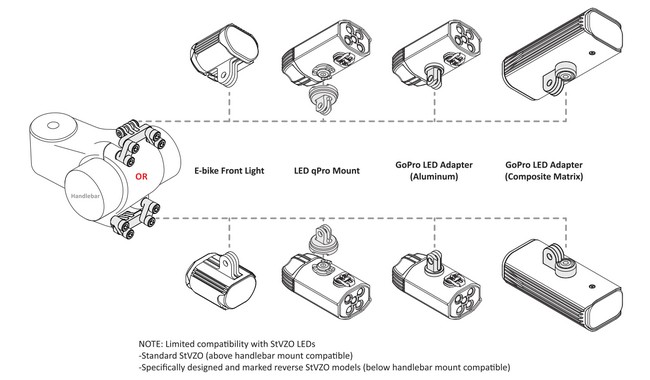 Handlebar

OR

E-bike Front Light

LED qPro Mount

GoPro LED Adapter (Aluminum)

GoPro LED Adapter (Composite Matrix)

NOTE: Limited compatibility with StVZO LEDs
-Standard StVZO (above handlebar mount compatible)
-Specifically designed and marked reverse StVZO models (below handlebar mount compatible)