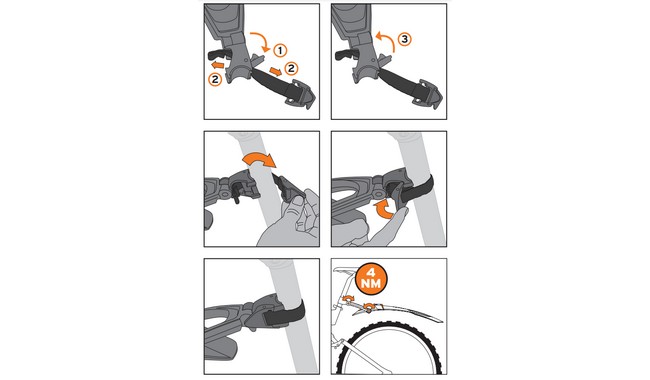 1
2
2
3
4
NM