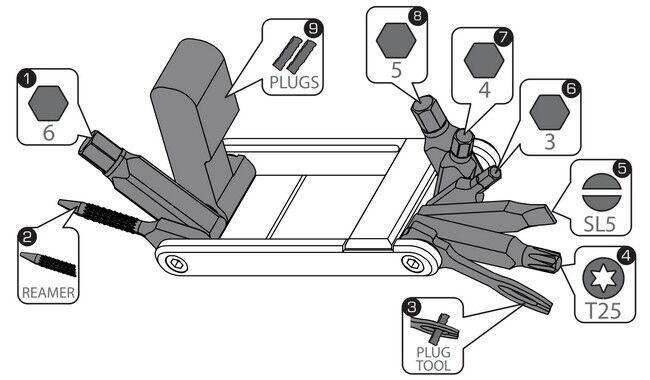 1
6

2
REAMER

9
PLUGS

8
5

7
4

6
3

5
SL5

4
T25

3
PLUG TOOL