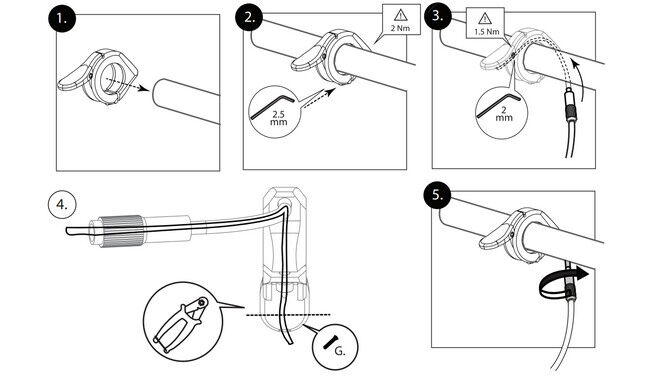 1.

2.

2 Nm

2.5 mm

3.

1.5 Nm

2 mm

4.

G.

5.