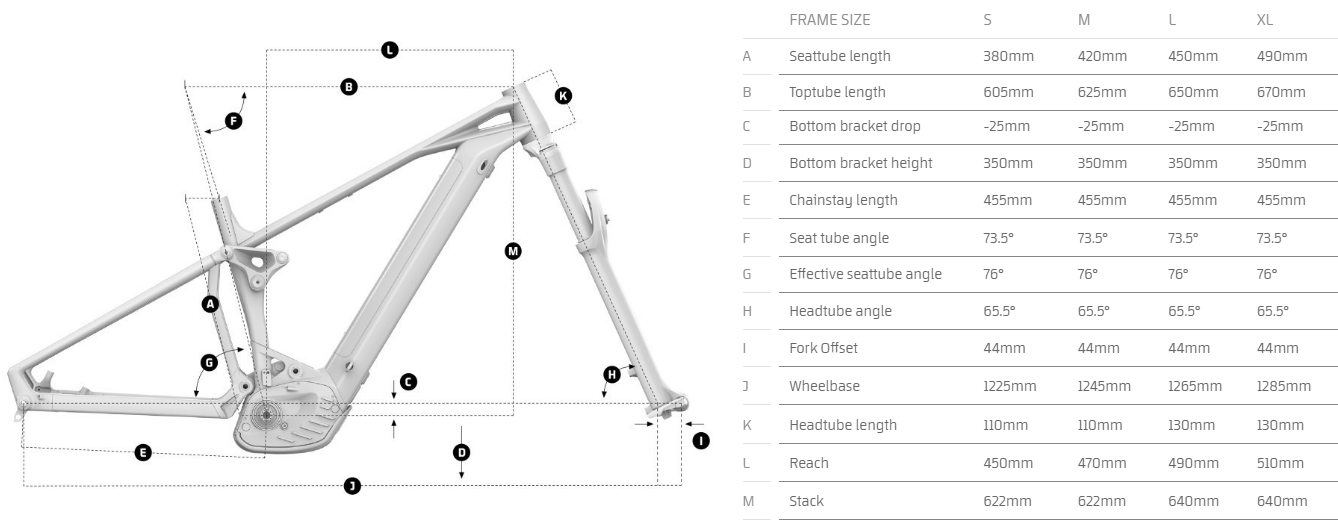 L
B
K
F
M
A
G
C
H
E
D
I
J

| | FRAME SIZE | S | M | L | XL |
|---|---|---|---|---|---|
| A | Seattube length | 380mm | 420mm | 450mm | 490mm |
| B | Toptube length | 605mm | 625mm | 650mm | 670mm |
| C | Bottom bracket drop | -25mm | -25mm | -25mm | -25mm |
| D | Bottom bracket height | 350mm | 350mm | 350mm | 350mm |
| E | Chainstay length | 455mm | 455mm | 455mm | 455mm |
| F | Seat tube angle | 73.5° | 73.5° | 73.5° | 73.5° |
| G | Effective seattube angle | 76° | 76° | 76° | 76° |
| H | Headtube angle | 65.5° | 65.5° | 65.5° | 65.5° |
| I | Fork Offset | 44mm | 44mm | 44mm | 44mm |
| J | Wheelbase | 1225mm | 1245mm | 1265mm | 1285mm |
| K | Headtube length | 110mm | 110mm | 130mm | 130mm |
| L | Reach | 450mm | 470mm | 490mm | 510mm |
| M | Stack | 622mm | 622mm | 640mm | 640mm |