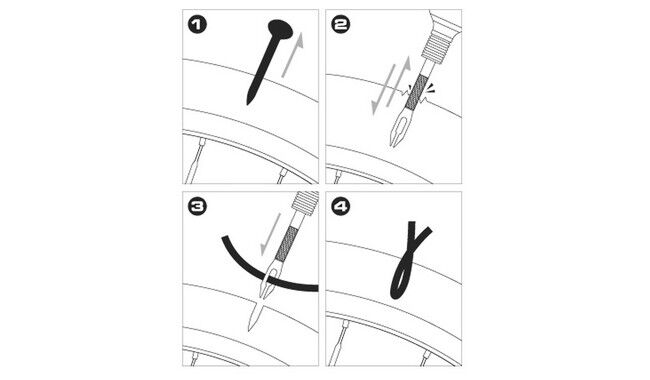 1
2
3
4