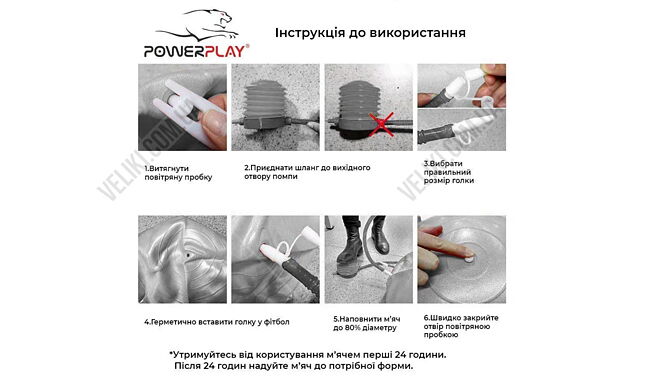 POWERPLAY®

Інструкція до використання

1.Витягнути повітряну пробку

2.Приєднати шланг до вихідного отвору помпи

3.Вибрати правильний розмір голки

VELIKI.COM.UA

VELIKI.COM.UA

4.Герметично вставити голку у фітбол

5.Наповнити м'яч до 80% діаметру

6.Швидко закрийте отвір повітряною пробкою

*Утримуйтесь від користування м'ячем перші 24 години. Після 24 годин надуйте м'яч до потрібної форми.