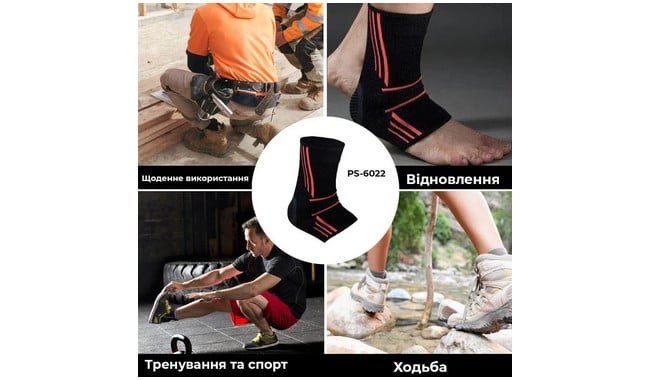 Щоденне використання

PS-6022

Відновлення

Тренування та спорт

Ходьба