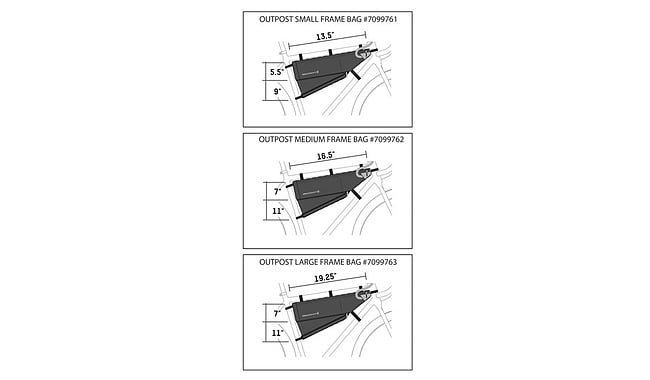 OUTPOST SMALL FRAME BAG #7099761

13.5"

5.5"

9"

OUTPOST MEDIUM FRAME BAG #7099762

16.5"

7"

11"

OUTPOST LARGE FRAME BAG #7099763

19.25"

7"

11"